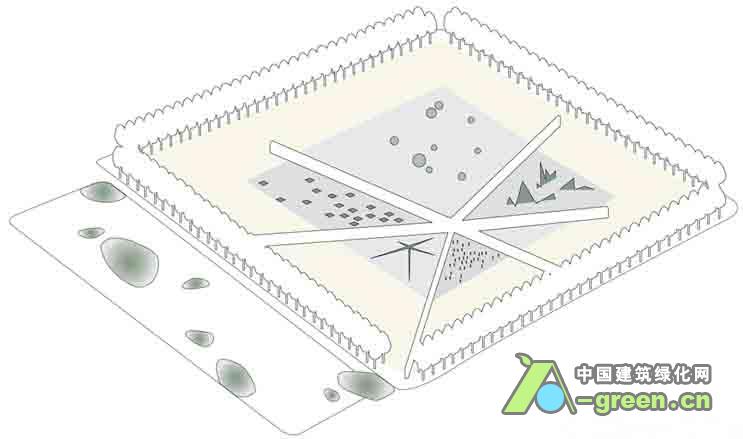 中国建筑绿化网
A-green.cn