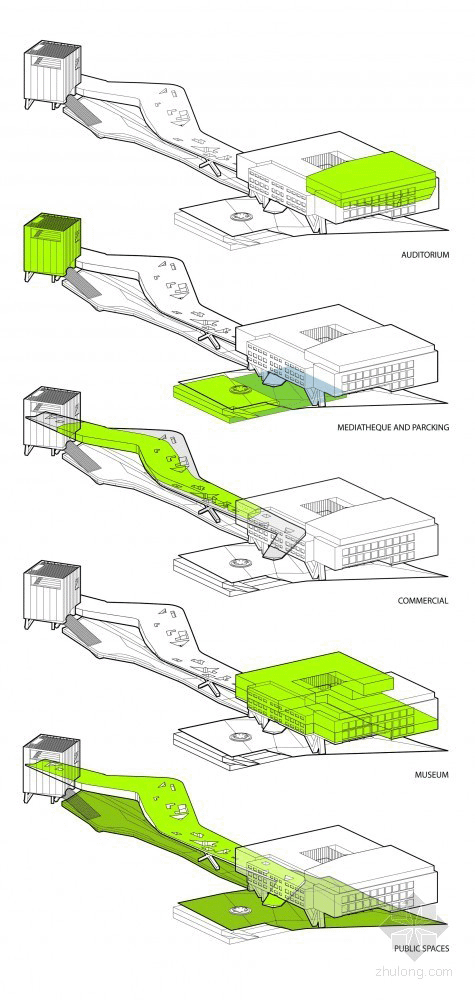 AUDITORIUM

MEDIATHEQUE AND PARCKING

COMMERCIAL

MUSEUM

PUBLIC SPACES

zhulong.com