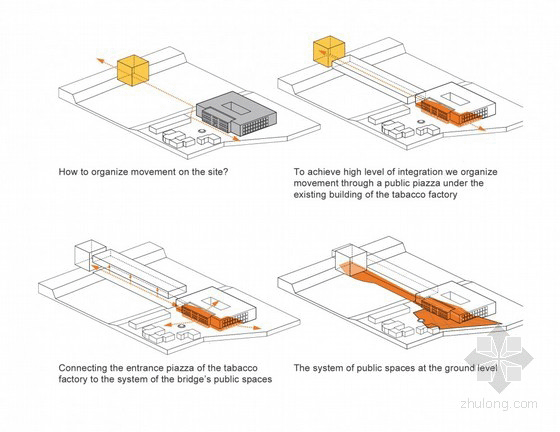 How to organize movement on the site?

To achieve high level of integration we organize movement through a public piazza under the existing building of the tabacco factory

Connecting the entrance piazza of the tabacco factory to the system of the bridge's public spaces

The system of public spaces at the ground level

zhulong.com