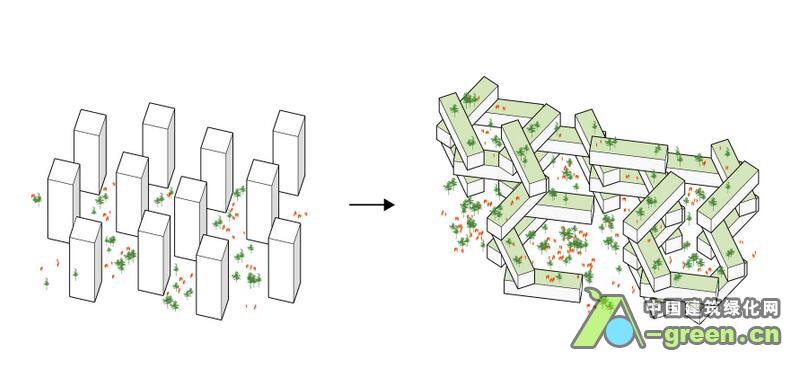 中国建筑绿化网
A-green.cn